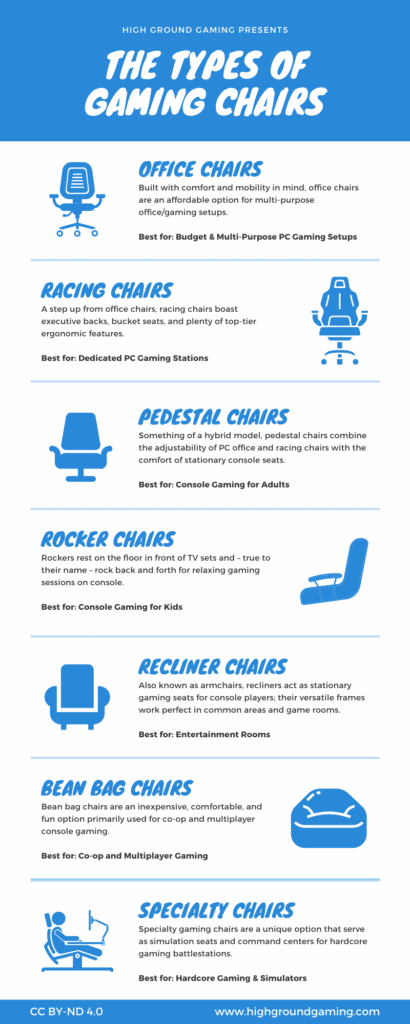 HIGH GROUND GAMING PRESENTS

THE TYPES OF GAMING CHAIRS

OFFICE CHAIRS

Built with comfort and mobility in mind, office chairs are an affordable option for multi-purpose office/gaming setups.

Best for: Budget & Multi-Purpose PC Gaming Setups

RACING CHAIRS

A step up from office chairs, racing chairs boast executive backs, bucket seats, and plenty of top-tier ergonomic features.

Best for: Dedicated PC Gaming Stations

PEDESTAL CHAIRS

Something of a hybrid model, pedestal chairs combine the adjustability of PC office and racing chairs with the comfort of stationary console seats.

Best for: Console Gaming for Adults

ROCKER CHAIRS

Rockers rest on the floor in front of TV sets and – true to their name – rock back and forth for relaxing gaming sessions on console.

Best for: Console Gaming for Kids

RECLINER CHAIRS

Also known as armchairs, recliners act as stationary gaming seats for console players; their versatile frames work perfect in common areas and game rooms.

Best for: Entertainment Rooms

BEAN BAG CHAIRS

Bean bag chairs are an inexpensive, comfortable, and fun option primarily used for co-op and multiplayer console gaming.

Best for: Co-op and Multiplayer Gaming

SPECIALTY CHAIRS

Specialty gaming chairs are a unique option that serve as simulation seats and command centers for hardcore gaming battlestations.

Best for: Hardcore Gaming & Simulators

CC BY-ND 4.0

www.highgroundgaming.com