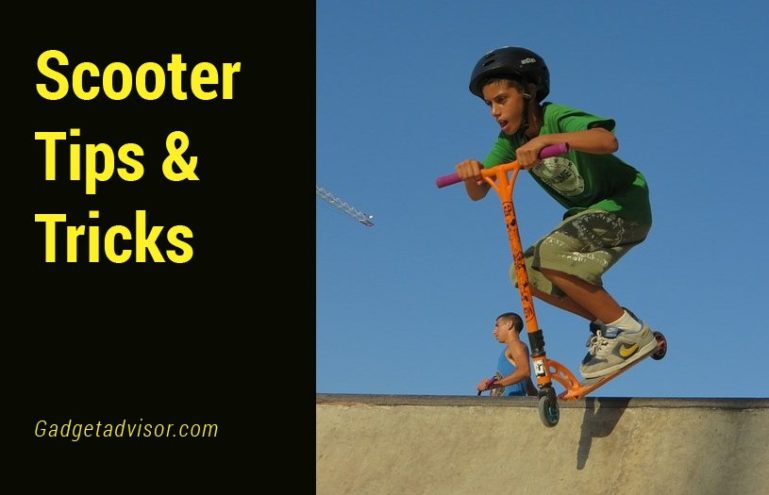 Scooter Tips & Tricks

Gadgetadvisor.com