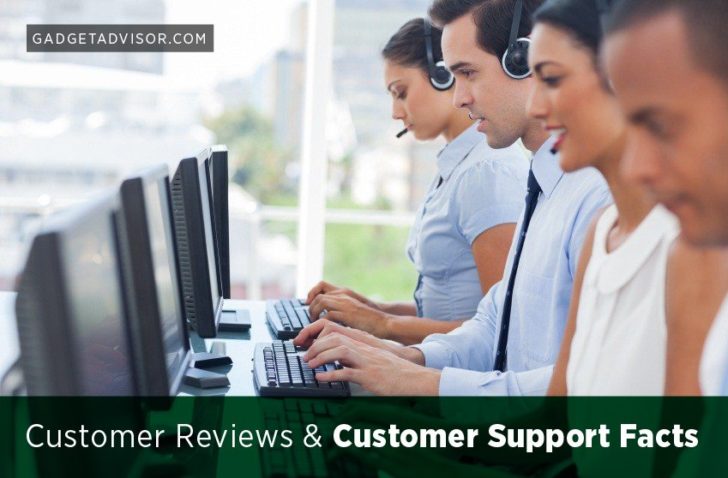 GADGETADVISOR.COM

Customer Reviews & Customer Support Facts